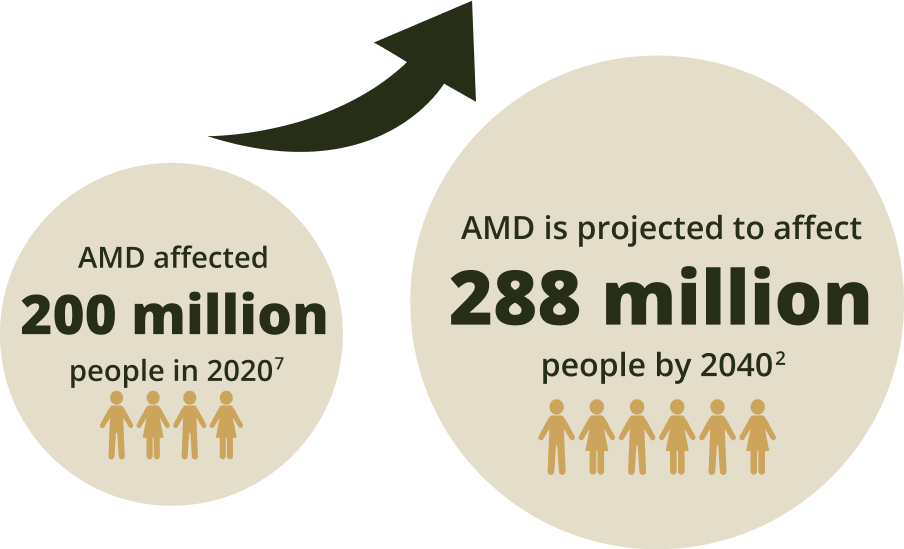 AMD affected
200 million
people in 2020$^7$

AMD is projected to affect
288 million
people by 2040$^2$