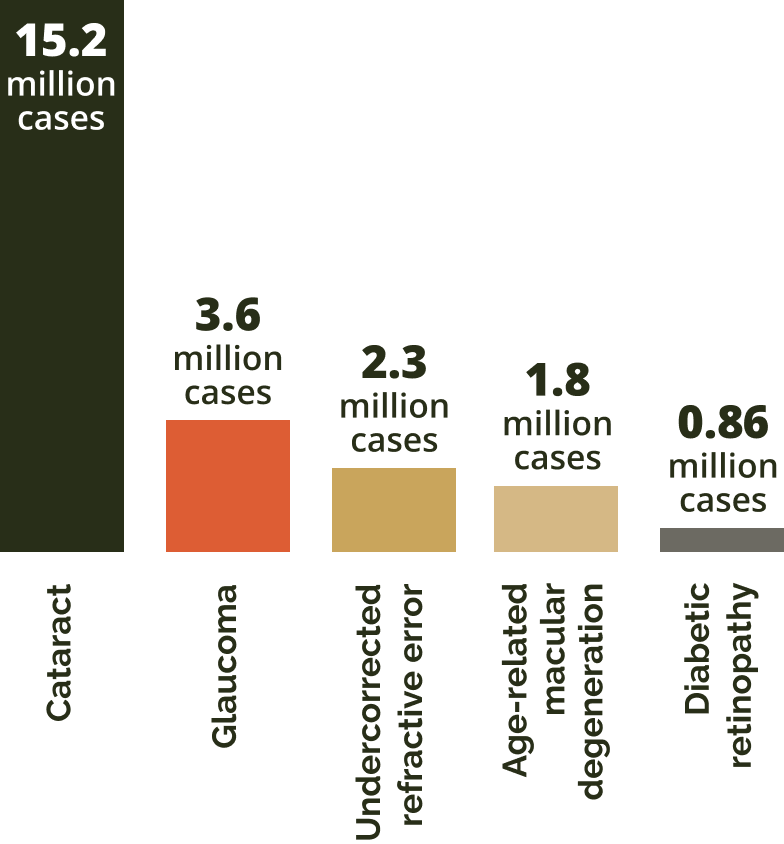 15.2 million cases

3.6 million cases

2.3 million cases

1.8 million cases

0.86 million cases

Cataract

Glaucoma

Undercorrected refractive error

Age-related macular degeneration

Diabetic retinopathy