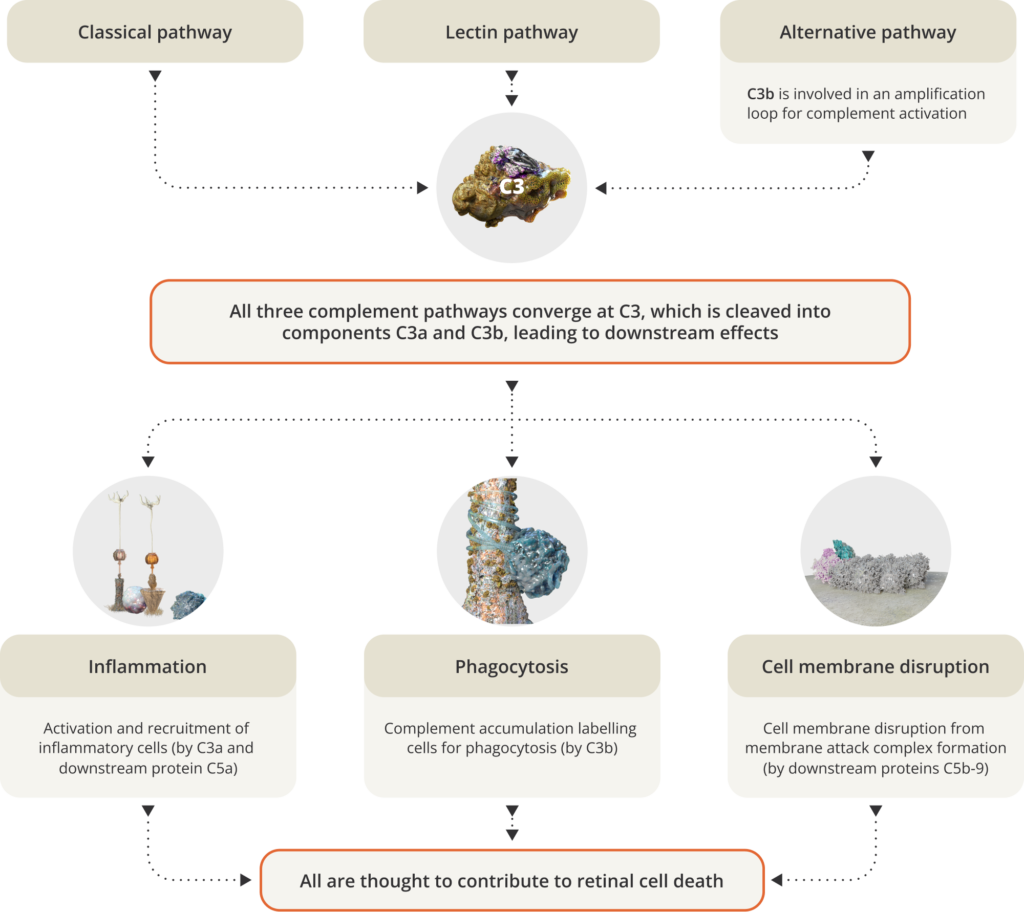 Classical pathway

Lectin pathway

Alternative pathway

C3b is involved in an amplification loop for complement activation

C3

All three complement pathways converge at C3, which is cleaved into components C3a and C3b, leading to downstream effects

Inflammation

Activation and recruitment of inflammatory cells (by C3a and downstream protein C5a)

Phagocytosis

Complement accumulation labelling cells for phagocytosis (by C3b)

Cell membrane disruption

Cell membrane disruption from membrane attack complex formation (by downstream proteins C5b-9)

All are thought to contribute to retinal cell death